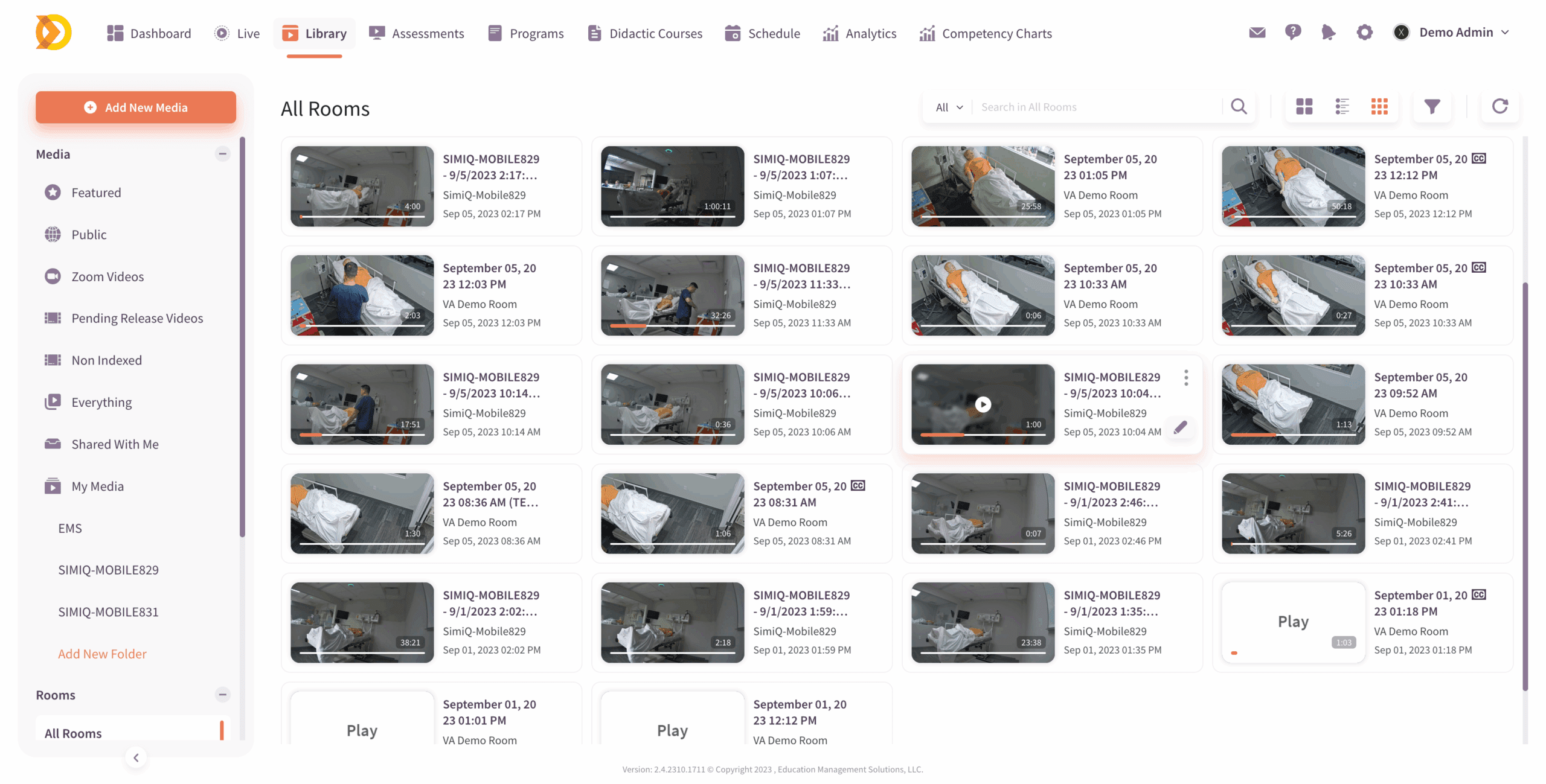 Dashboard Live Library Assessments Programs Didactic Courses Schedule Analytics Competency Charts

Demo Admin

Add New Media

Media

Featured

Public

Zoom Videos

Pending Release Videos

Non Indexed

Everything

Shared With Me

My Media

EMS

SIMIQ-MOBILE829

SIMIQ-MOBILE831

Add New Folder

Rooms

All Rooms

All Rooms

All

Search in All Rooms

4:00 SIMIQ-MOBILE829 - 9/5/2023 2:17:... SimiQ-Mobile829 Sep 05, 2023 02:17 PM

1:00:11 SIMIQ-MOBILE829 - 9/5/2023 1:07:... SimiQ-Mobile829 Sep 05, 2023 01:07 PM

25:58 September 05, 2023 01:05 PM VA Demo Room Sep 05, 2023 01:05 PM

50:18 September 05, 2023 12:12 PM CC VA Demo Room Sep 05, 2023 12:12 PM

2:03 September 05, 2023 12:03 PM VA Demo Room Sep 05, 2023 12:03 PM

32:26 SIMIQ-MOBILE829 - 9/5/2023 11:33... SimiQ-Mobile829 Sep 05, 2023 11:33 AM

0:06 September 05, 2023 10:33 AM VA Demo Room Sep 05, 2023 10:33 AM

0:27 September 05, 2023 10:33 AM CC VA Demo Room Sep 05, 2023 10:33 AM

17:51 SIMIQ-MOBILE829 - 9/5/2023 10:14... SimiQ-Mobile829 Sep 05, 2023 10:14 AM

0:36 SIMIQ-MOBILE829 - 9/5/2023 10:06... SimiQ-Mobile829 Sep 05, 2023 10:06 AM

1:00 SIMIQ-MOBILE829 - 9/5/2023 10:04... SimiQ-Mobile829 Sep 05, 2023 10:04 AM

1:13 September 05, 2023 09:52 AM VA Demo Room Sep 05, 2023 09:52 AM

1:30 September 05, 2023 08:36 AM (TE... VA Demo Room Sep 05, 2023 08:36 AM

1:06 September 05, 2023 08:31 AM CC VA Demo Room Sep 05, 2023 08:31 AM

0:07 SIMIQ-MOBILE829 - 9/1/2023 2:46:... SimiQ-Mobile829 Sep 01, 2023 02:46 PM

5:26 SIMIQ-MOBILE829 - 9/1/2023 2:41:... SimiQ-Mobile829 Sep 01, 2023 02:41 PM

38:21 SIMIQ-MOBILE829 - 9/1/2023 2:02:... SimiQ-Mobile829 Sep 01, 2023 02:02 PM

2:18 SIMIQ-MOBILE829 - 9/1/2023 1:59:... SimiQ-Mobile829 Sep 01, 2023 01:59 PM

23:38 SIMIQ-MOBILE829 - 9/1/2023 1:35:... SimiQ-Mobile829 Sep 01, 2023 01:35 PM

Play 1:03 September 01, 2023 01:18 PM CC VA Demo Room Sep 01, 2023 01:18 PM

Play September 01, 2023 01:01 PM VA Demo Room

Play September 01, 2023 12:12 PM VA Demo Room

Version: 2.4.2310.1711 © Copyright 2023 , Education Management Solutions, LLC.